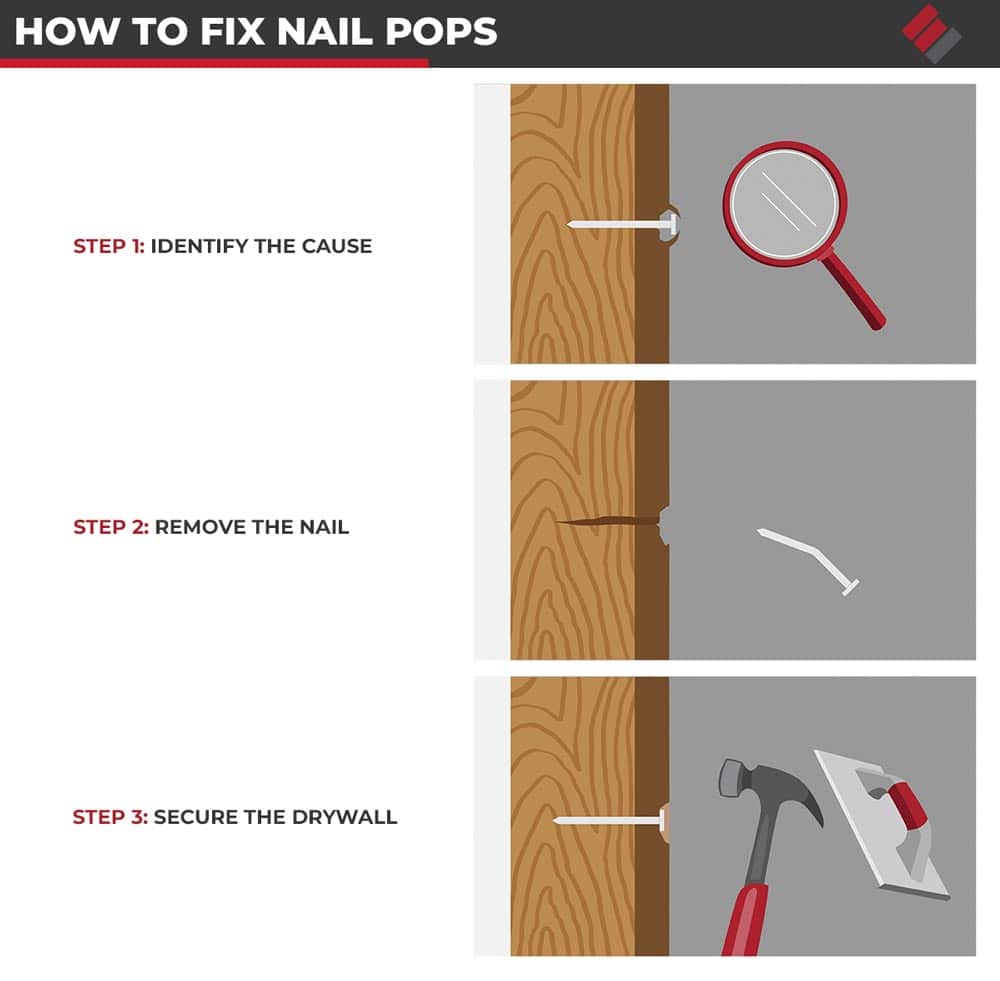 HOW TO FIX NAIL POPS

STEP 1: IDENTIFY THE CAUSE

STEP 2: REMOVE THE NAIL

STEP 3: SECURE THE DRYWALL